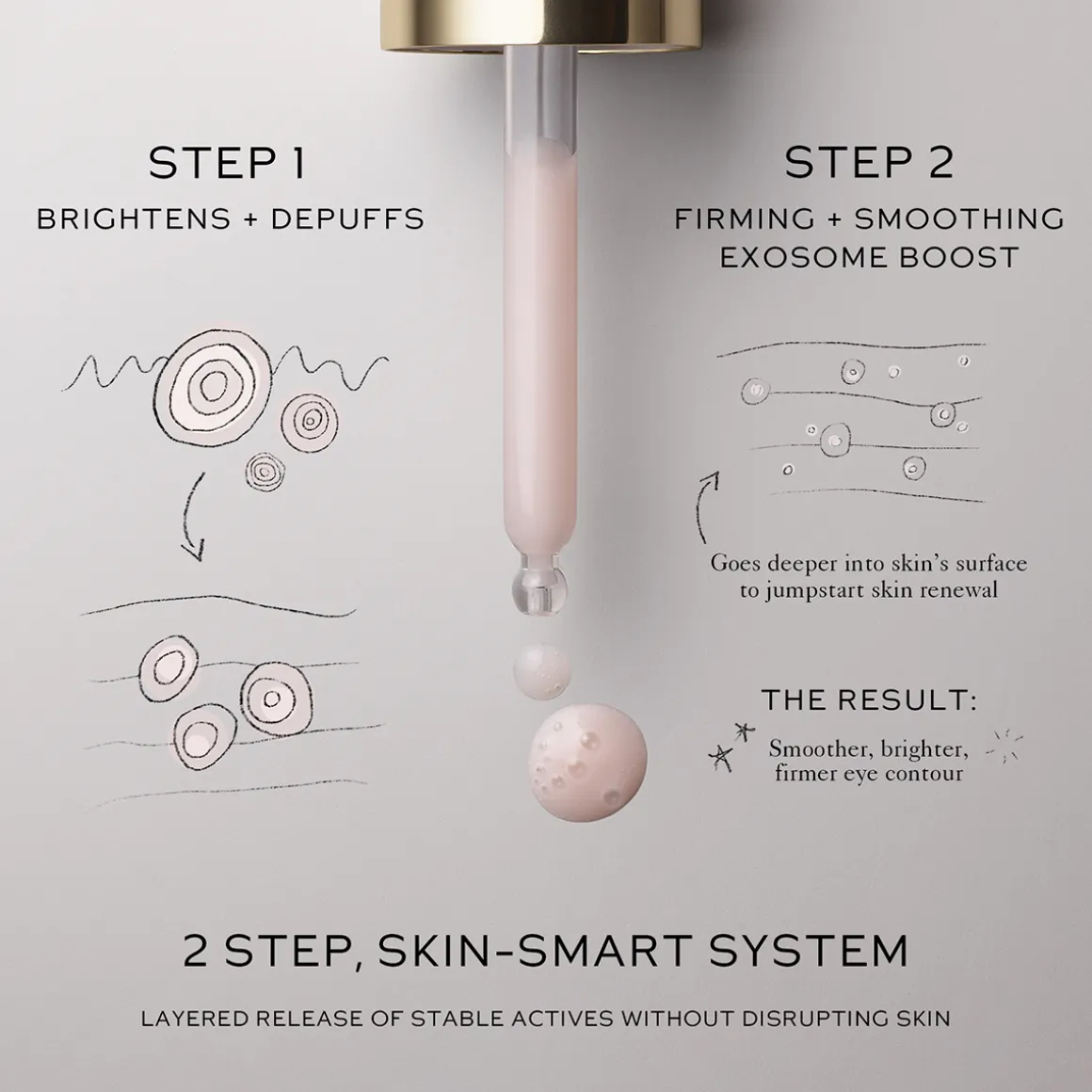 STEP 1
BRIGHTENS + DEPUFFS

STEP 2
FIRMING + SMOOTHING EXOSOME BOOST

Goes deeper into skin's surface to jumpstart skin renewal

THE RESULT:
Smoother, brighter, firmer eye contour

2 STEP, SKIN-SMART SYSTEM

LAYERED RELEASE OF STABLE ACTIVES WITHOUT DISRUPTING SKIN